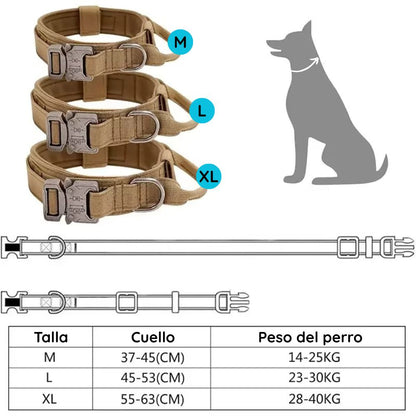 M

L

XL

| Talla | Cuello | Peso del perro |
|---|---|---|
| M | 37-45(CM) | 14-25KG |
| L | 45-53(CM) | 23-30KG |
| XL | 55-63(CM) | 28-40KG |