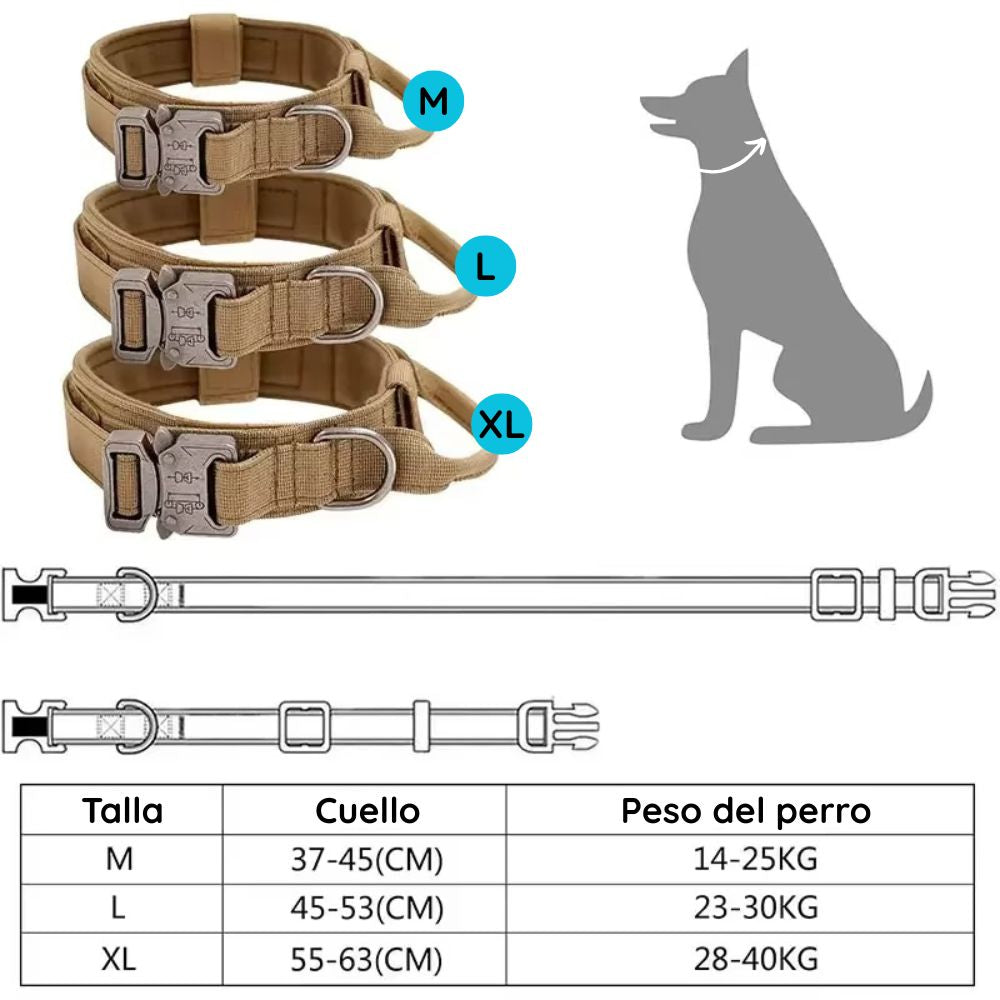 M

L

XL

| Talla | Cuello | Peso del perro |
|---|---|---|
| M | 37-45(CM) | 14-25KG |
| L | 45-53(CM) | 23-30KG |
| XL | 55-63(CM) | 28-40KG |